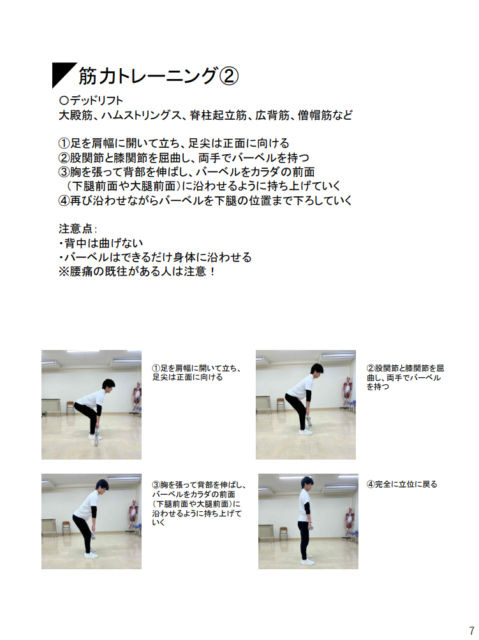 筋力トレーニング②

○デッドリフト
大殿筋、ハムストリングス、脊柱起立筋、広背筋、僧帽筋など

①足を肩幅に開いて立ち、足尖は正面に向ける
②股関節と膝関節を屈曲し、両手でバーベルを持つ
③胸を張って背部を伸ばし、バーベルをカラダの前面（下腿前面や大腿前面）に沿わせるように持ち上げていく
④再び沿わせながらバーベルを下腿の位置まで下ろしていく

注意点：
・背中は曲げない
・バーベルはできるだけ身体に沿わせる
※腰痛の既往がある人は注意！

①足を肩幅に開いて立ち、足尖は正面に向ける

②股関節と膝関節を屈曲し、両手でバーベルを持つ

③胸を張って背部を伸ばし、バーベルをカラダの前面（下腿前面や大腿前面）に沿わせるように持ち上げていく

④完全に立位に戻る

7